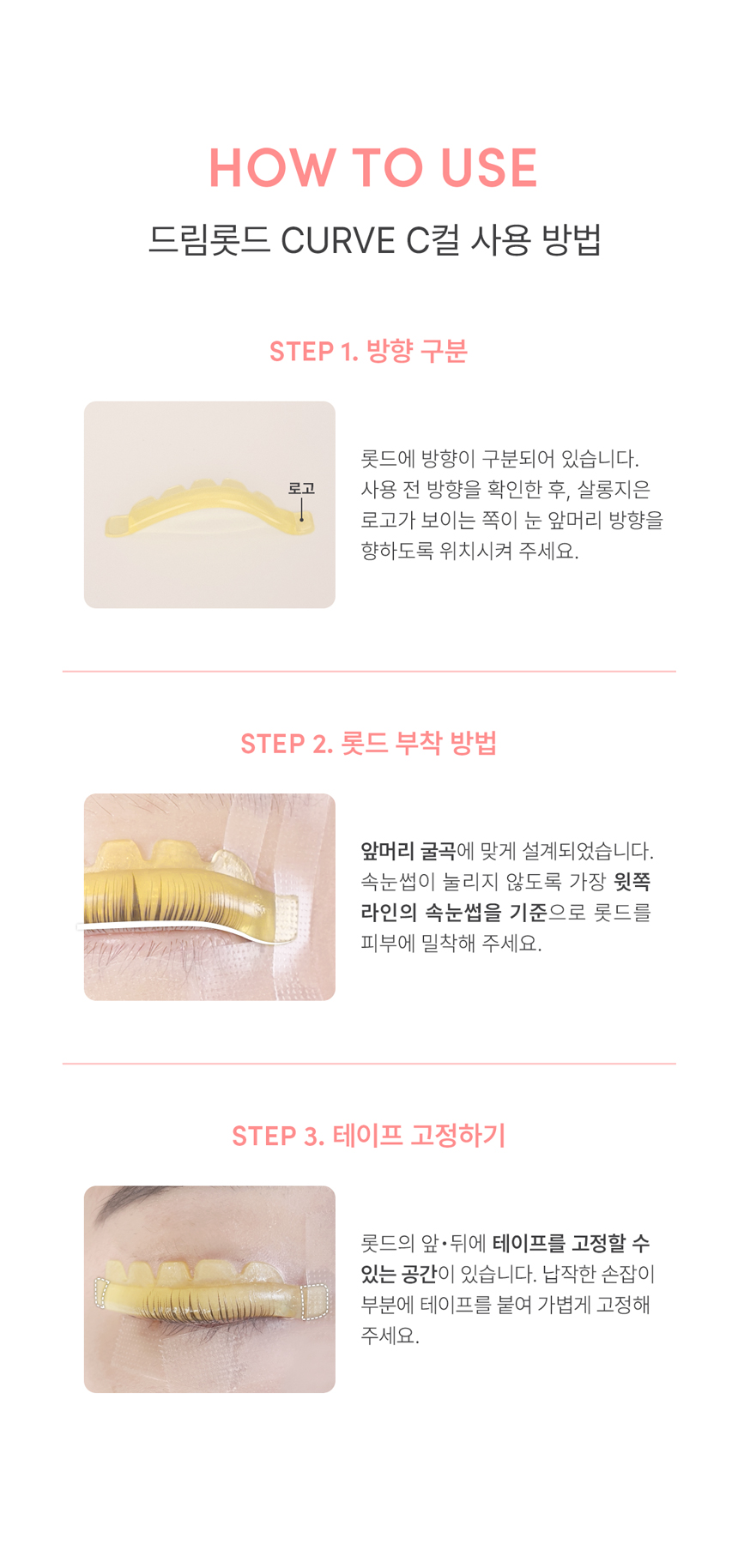 HOW TO USE

드림롯드 CURVE C컬 사용 방법

STEP 1. 방향 구분

로고

롯드에 방향이 구분되어 있습니다. 사용 전 방향을 확인한 후, 살롱지은 로고가 보이는 쪽이 눈 앞머리 방향을 향하도록 위치시켜 주세요.

STEP 2. 롯드 부착 방법

앞머리 굴곡에 맞게 설계되었습니다. 속눈썹이 눌리지 않도록 가장 윗쪽 라인의 속눈썹을 기준으로 롯드를 피부에 밀착해 주세요.

STEP 3. 테이프 고정하기

롯드의 앞•뒤에 테이프를 고정할 수 있는 공간이 있습니다. 납작한 손잡이 부분에 테이프를 붙여 가볍게 고정해 주세요.